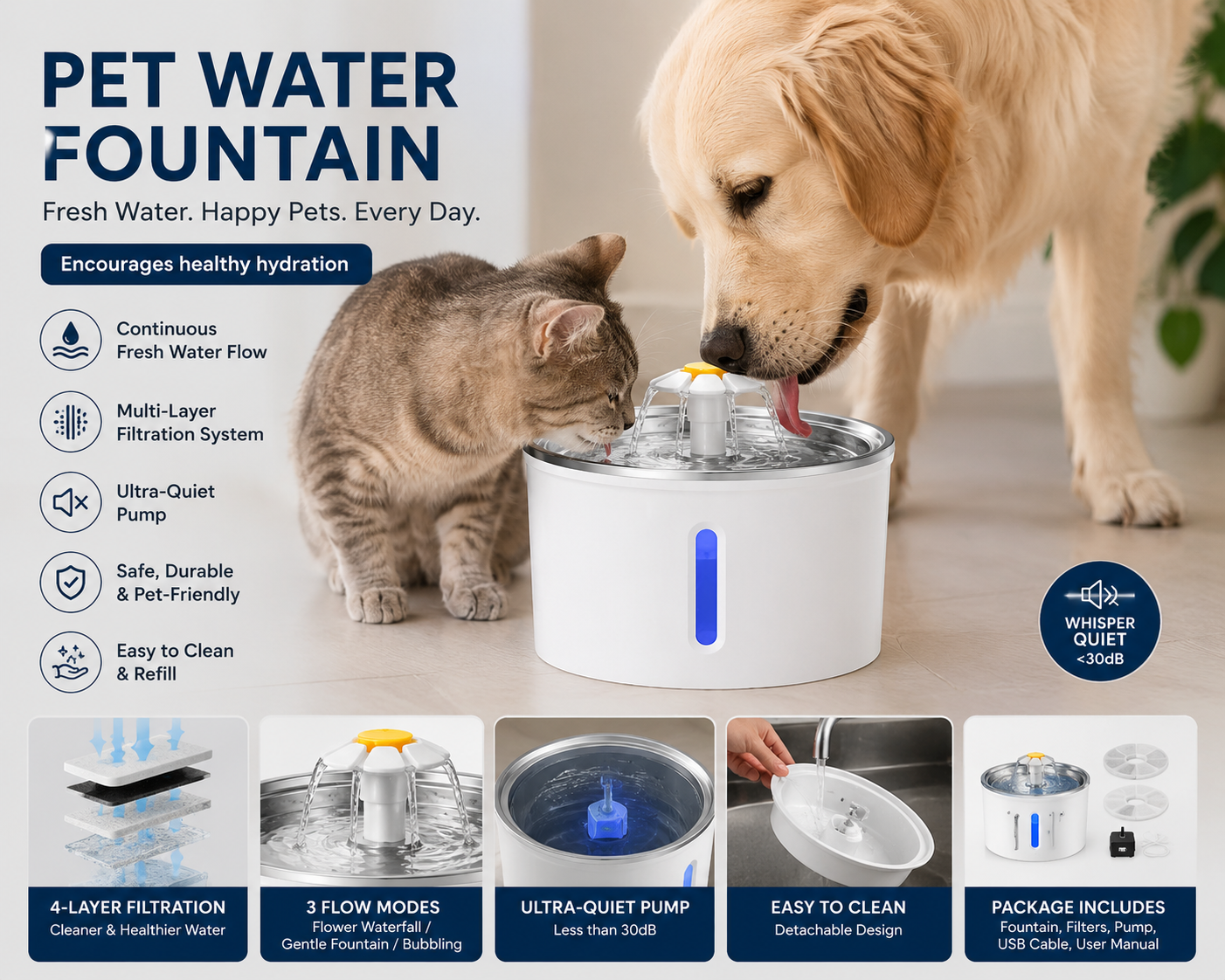 PET WATER FOUNTAIN

Fresh Water. Happy Pets. Every Day.

Encourages healthy hydration

Continuous Fresh Water Flow

Multi-Layer Filtration System

Ultra-Quiet Pump

Safe, Durable & Pet-Friendly

Easy to Clean & Refill

WHISPER QUIET <30dB

4-LAYER FILTRATION
Cleaner & Healthier Water

3 FLOW MODES
Flower Waterfall / Gentle Fountain / Bubbling

ULTRA-QUIET PUMP
Less than 30dB

EASY TO CLEAN
Detachable Design

PACKAGE INCLUDES
Fountain, Filters, Pump, USB Cable, User Manual